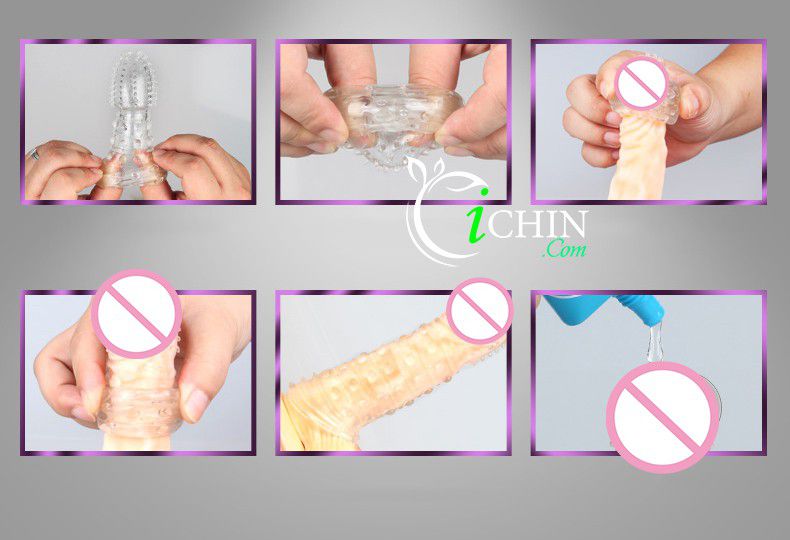 iCHIN
.Com