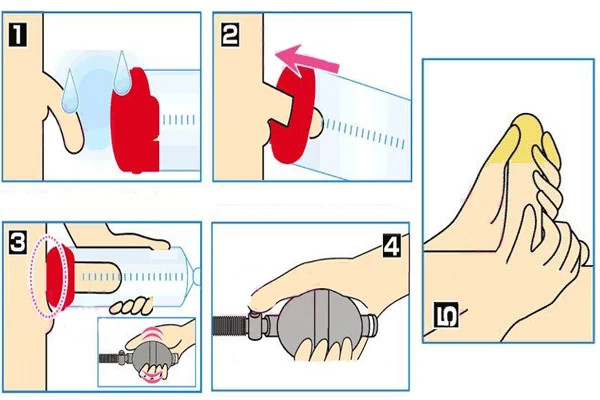 1

2

3

4

5