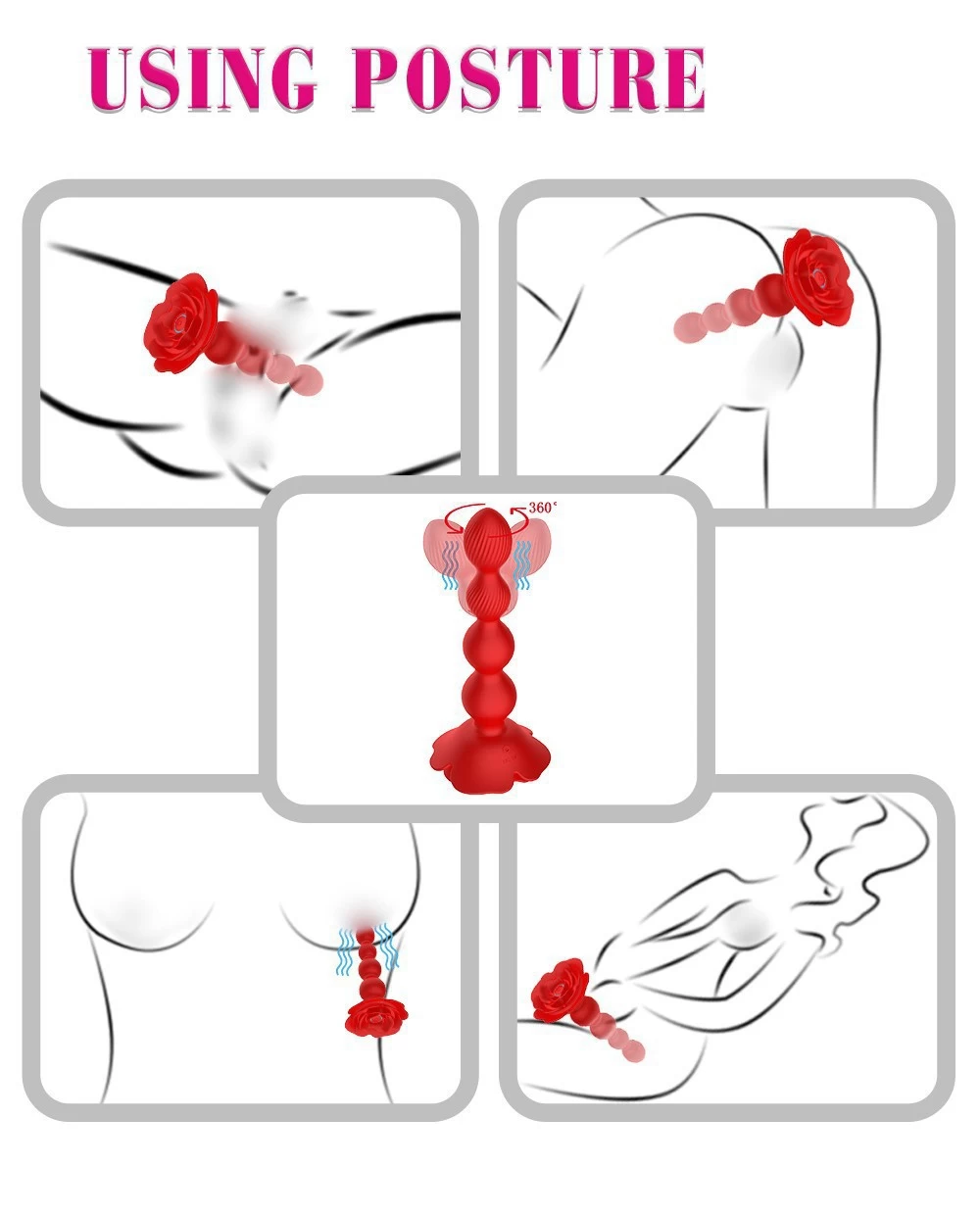 USING POSTURE

360°