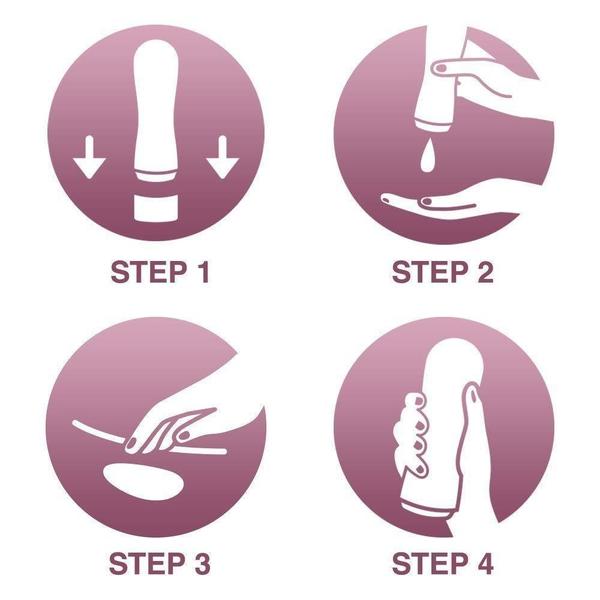 STEP 1

STEP 2

STEP 3

STEP 4