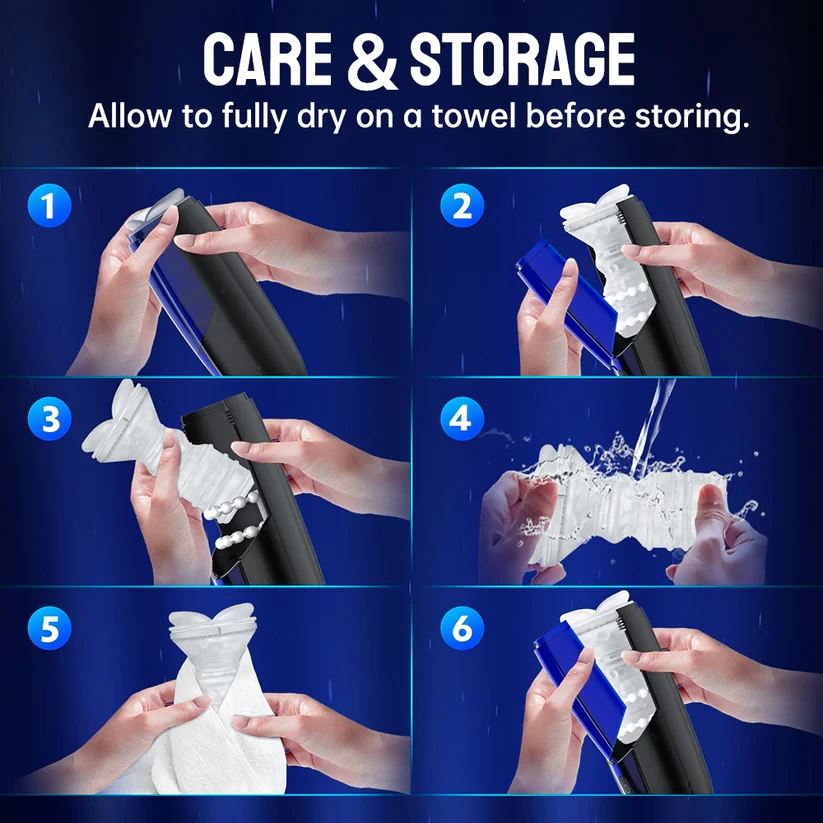 CARE & STORAGE
Allow to fully dry on a towel before storing.

1

2

3

4

5

6