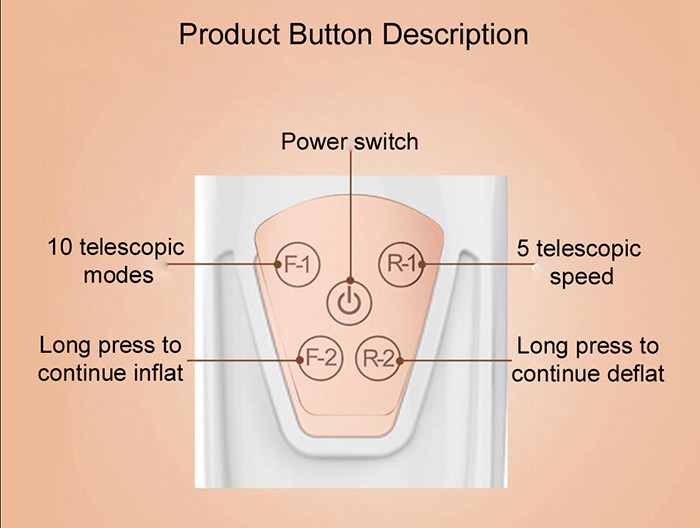 Product Button Description

Power switch

10 telescopic modes

F-1

R-1

5 telescopic speed

Long press to continue inflat

F-2

R-2

Long press to continue deflat